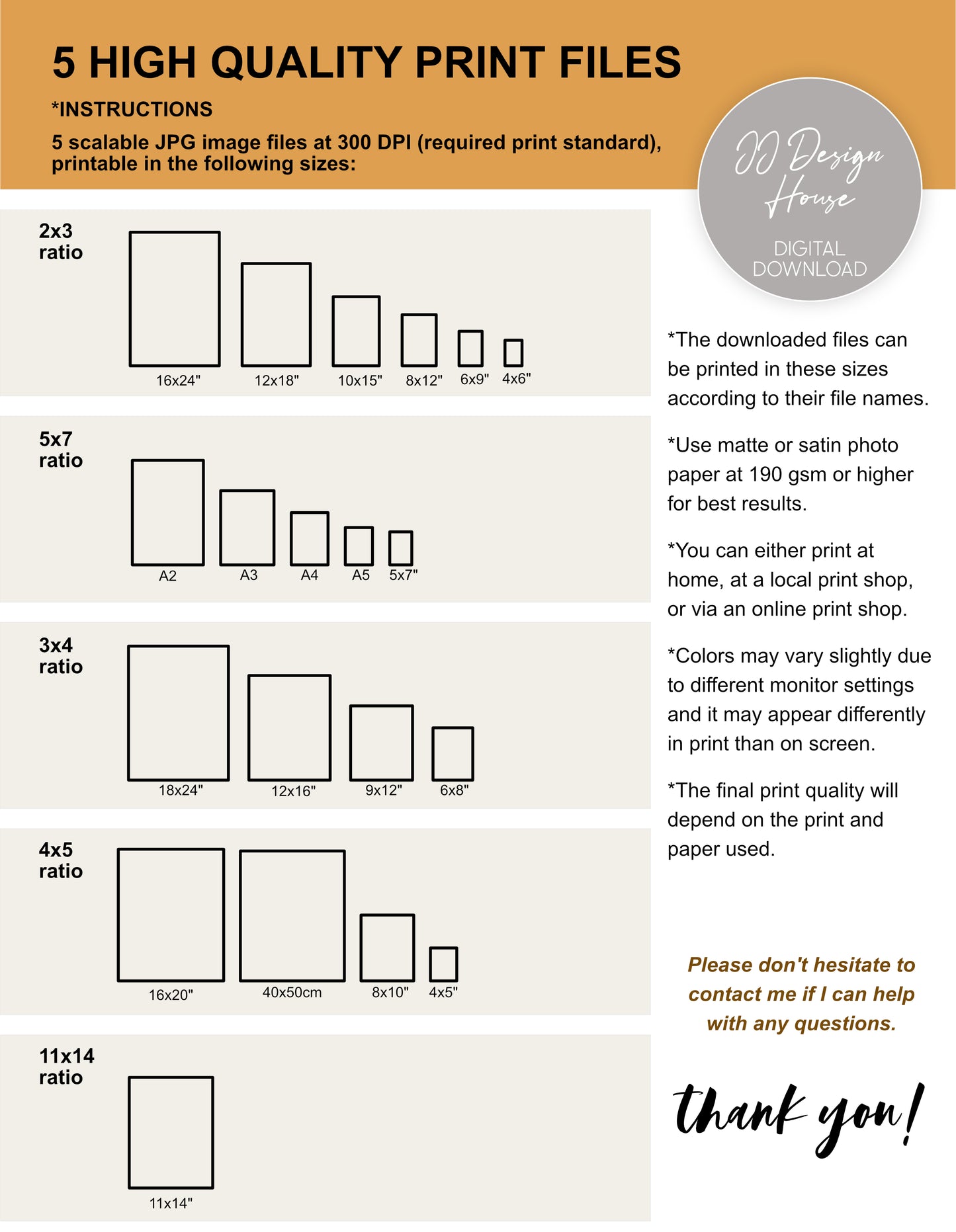 5 HIGH QUALITY PRINT FILES

*INSTRUCTIONS

5 scalable JPG image files at 300 DPI (required print standard), printable in the following sizes:

JJ Design House

DIGITAL DOWNLOAD

2x3 ratio

16x24"
12x18"
10x15"
8x12"
6x9"
4x6"

5x7 ratio

A2
A3
A4
A5
5x7"

3x4 ratio

18x24"
12x16"
9x12"
6x8"

4x5 ratio

16x20"
40x50cm
8x10"
4x5"

11x14 ratio

11x14"

*The downloaded files can be printed in these sizes according to their file names.

*Use matte or satin photo paper at 190 gsm or higher for best results.

*You can either print at home, at a local print shop, or via an online print shop.

*Colors may vary slightly due to different monitor settings and it may appear differently in print than on screen.

*The final print quality will depend on the print and paper used.

Please don't hesitate to contact me if I can help with any questions.

thank you!