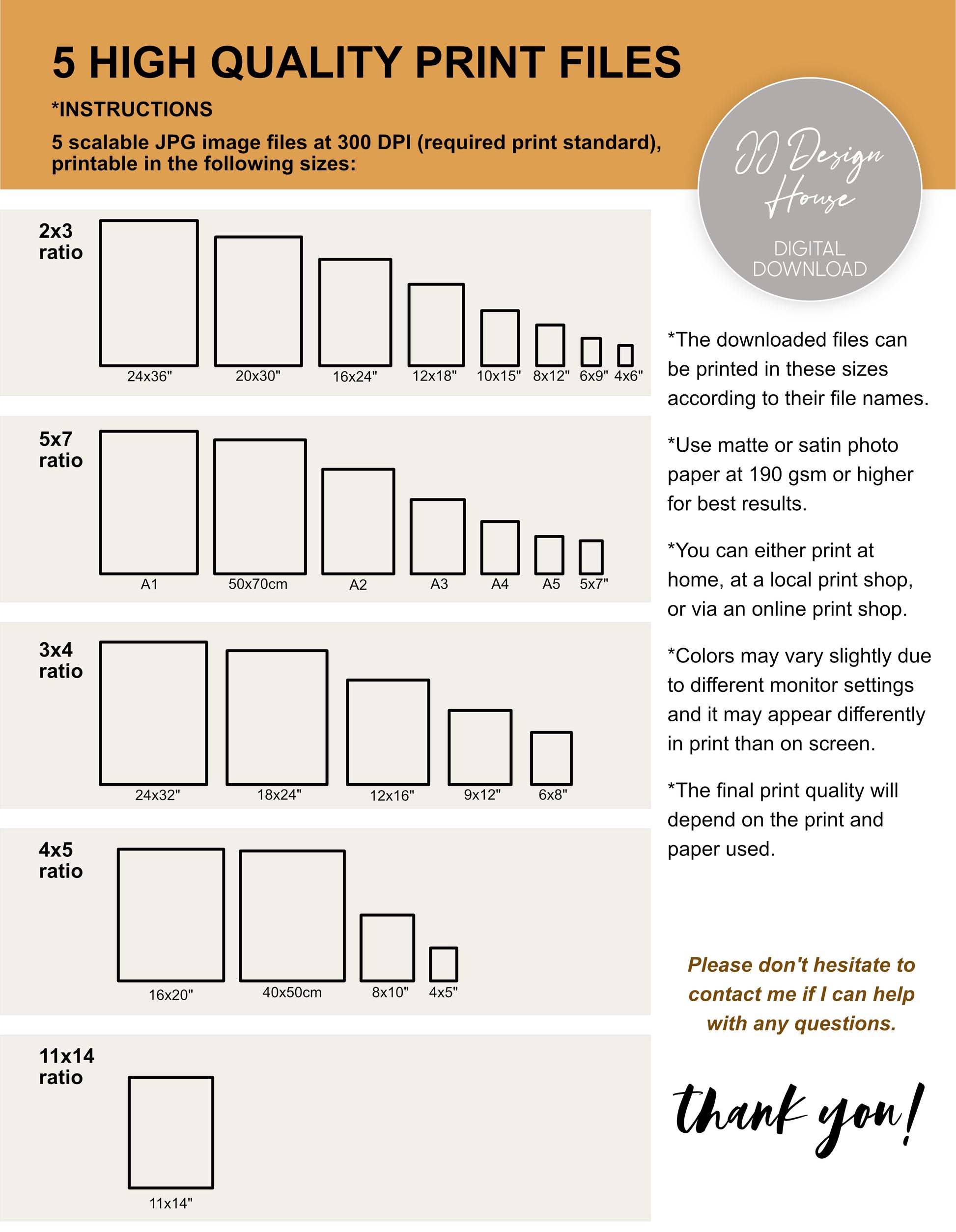 5 HIGH QUALITY PRINT FILES

*INSTRUCTIONS

5 scalable JPG image files at 300 DPI (required print standard), printable in the following sizes:

JJ Design House

DIGITAL DOWNLOAD

2x3 ratio

24x36" 20x30" 16x24" 12x18" 10x15" 8x12" 6x9" 4x6"

5x7 ratio

A1 50x70cm A2 A3 A4 A5 5x7"

3x4 ratio

24x32" 18x24" 12x16" 9x12" 6x8"

4x5 ratio

16x20" 40x50cm 8x10" 4x5"

11x14 ratio

11x14"

*The downloaded files can be printed in these sizes according to their file names.

*Use matte or satin photo paper at 190 gsm or higher for best results.

*You can either print at home, at a local print shop, or via an online print shop.

*Colors may vary slightly due to different monitor settings and it may appear differently in print than on screen.

*The final print quality will depend on the print and paper used.

Please don't hesitate to contact me if I can help with any questions.

thank you!